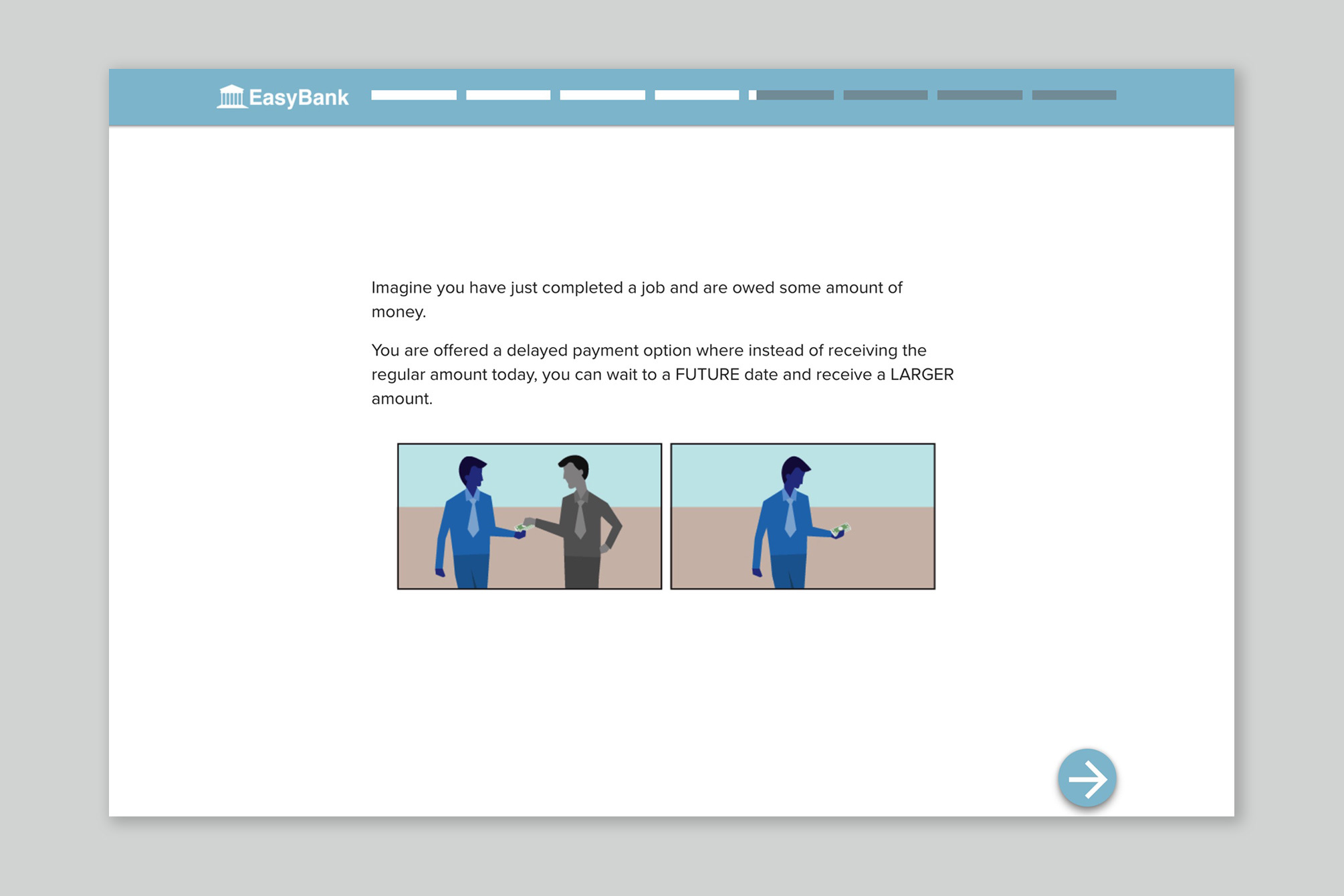 EasyBank

Imagine you have just completed a job and are owed some amount of money.

You are offered a delayed payment option where instead of receiving the regular amount today, you can wait to a FUTURE date and receive a LARGER amount.